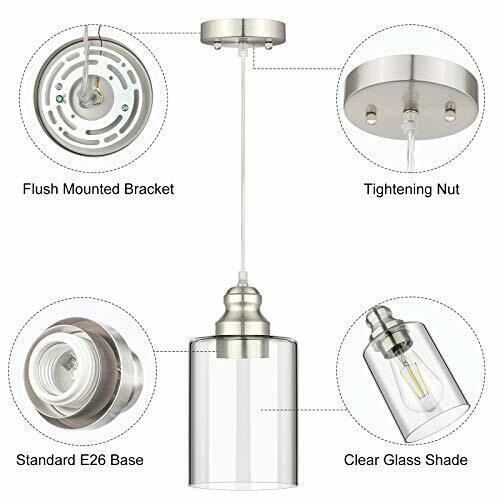 Flush Mounted Bracket

Tightening Nut

Standard E26 Base

Clear Glass Shade