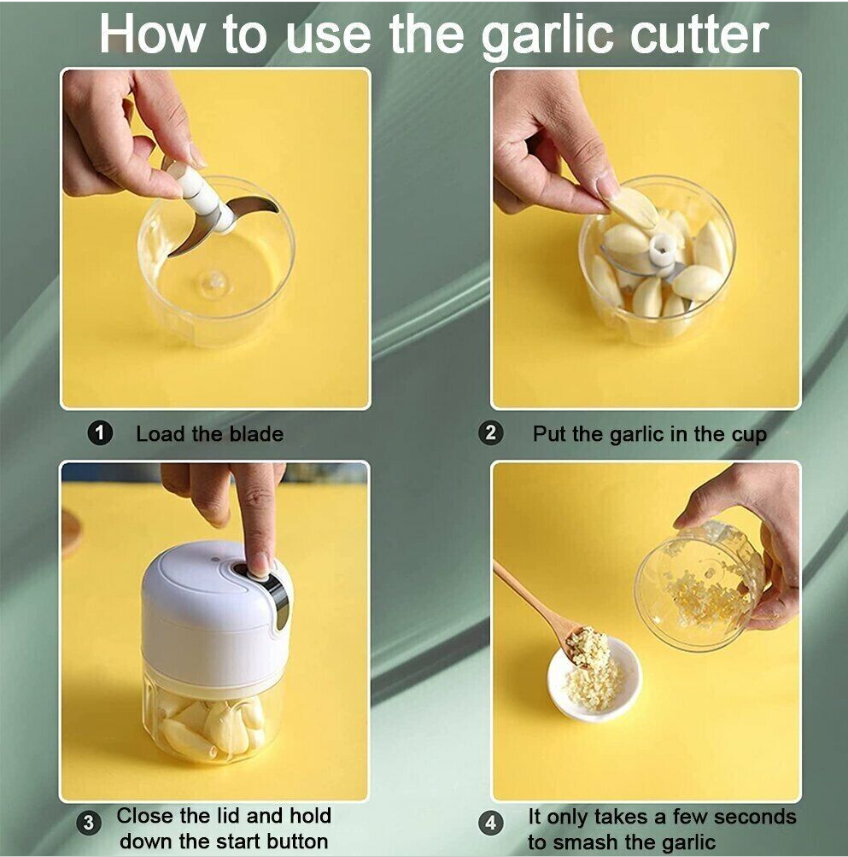 How to use the garlic cutter

1 Load the blade

2 Put the garlic in the cup

3 Close the lid and hold down the start button

4 It only takes a few seconds to smash the garlic